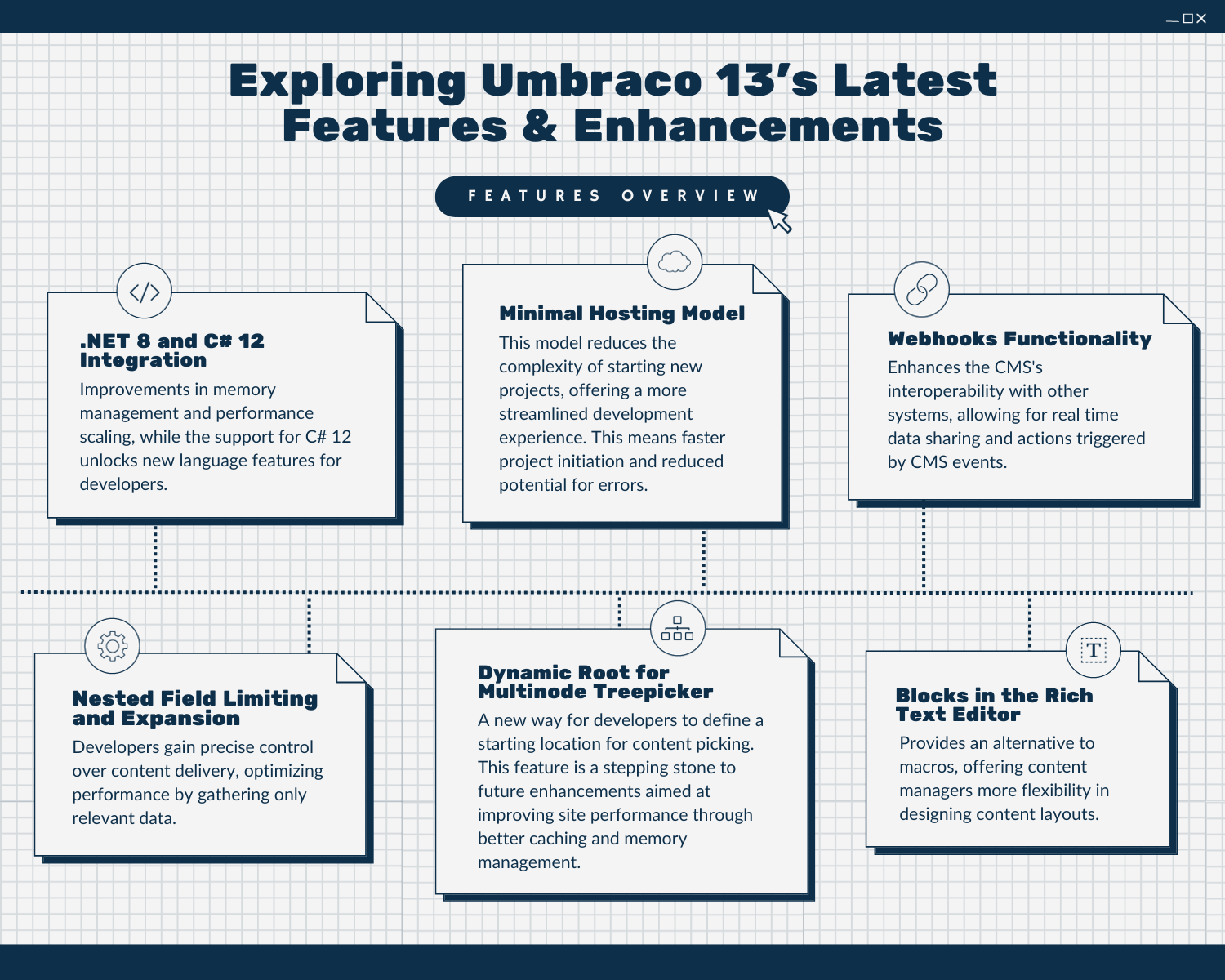 Exploring Umbraco 13's Latest Features & Enhancements

FEATURES OVERVIEW

.NET 8 and C# 12 Integration
Improvements in memory management and performance scaling, while the support for C# 12 unlocks new language features for developers.

Minimal Hosting Model
This model reduces the complexity of starting new projects, offering a more streamlined development experience. This means faster project initiation and reduced potential for errors.

Webhooks Functionality
Enhances the CMS's interoperability with other systems, allowing for real time data sharing and actions triggered by CMS events.

Nested Field Limiting and Expansion
Developers gain precise control over content delivery, optimizing performance by gathering only relevant data.

Dynamic Root for Multinode Treepicker
A new way for developers to define a starting location for content picking. This feature is a stepping stone to future enhancements aimed at improving site performance through better caching and memory management.

Blocks in the Rich Text Editor
Provides an alternative to macros, offering content managers more flexibility in designing content layouts.