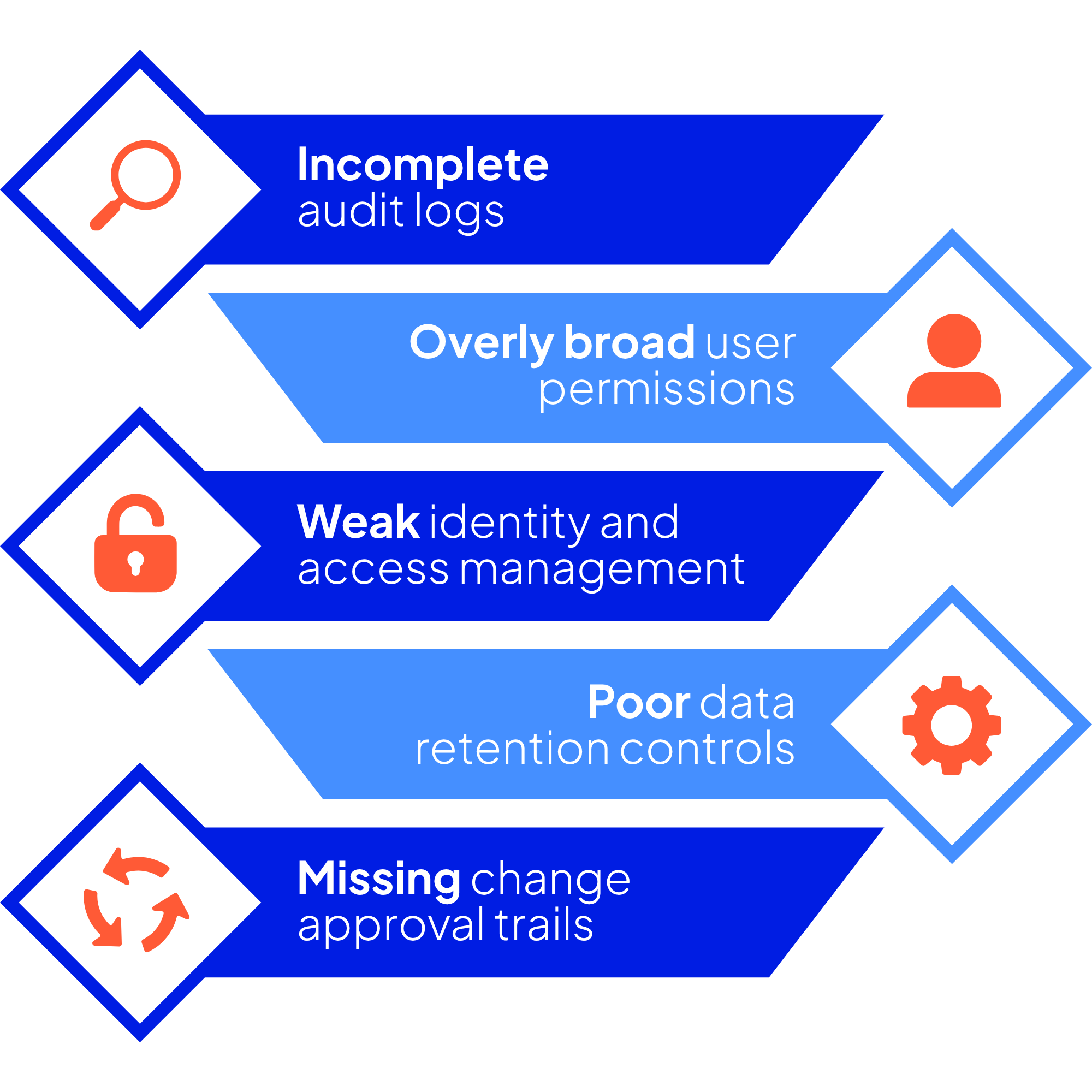 Incomplete audit logs

Overly broad user permissions

Weak identity and access management

Poor data retention controls

Missing change approval trails