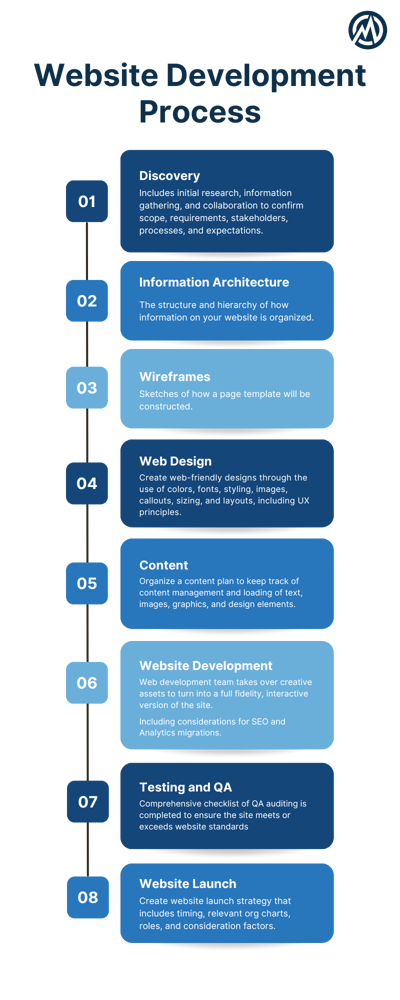 Website Development Process

01
Discovery
Includes initial research, information gathering, and collaboration to confirm scope, requirements, stakeholders, processes, and expectations.

02
Information Architecture
The structure and hierarchy of how information on your website is organized.

03
Wireframes
Sketches of how a page template will be constructed.

04
Web Design
Create web-friendly designs through the use of colors, fonts, styling, images, callouts, sizing, and layouts, including UX principles.

05
Content
Organize a content plan to keep track of content management and loading of text, images, graphics, and design elements.

06
Website Development
Web development team takes over creative assets to turn into a full fidelity, interactive version of the site.

Including considerations for SEO and Analytics migrations.

07
Testing and QA
Comprehensive checklist of QA auditing is completed to ensure the site meets or exceeds website standards

08
Website Launch
Create website launch strategy that includes timing, relevant org charts, roles, and consideration factors.