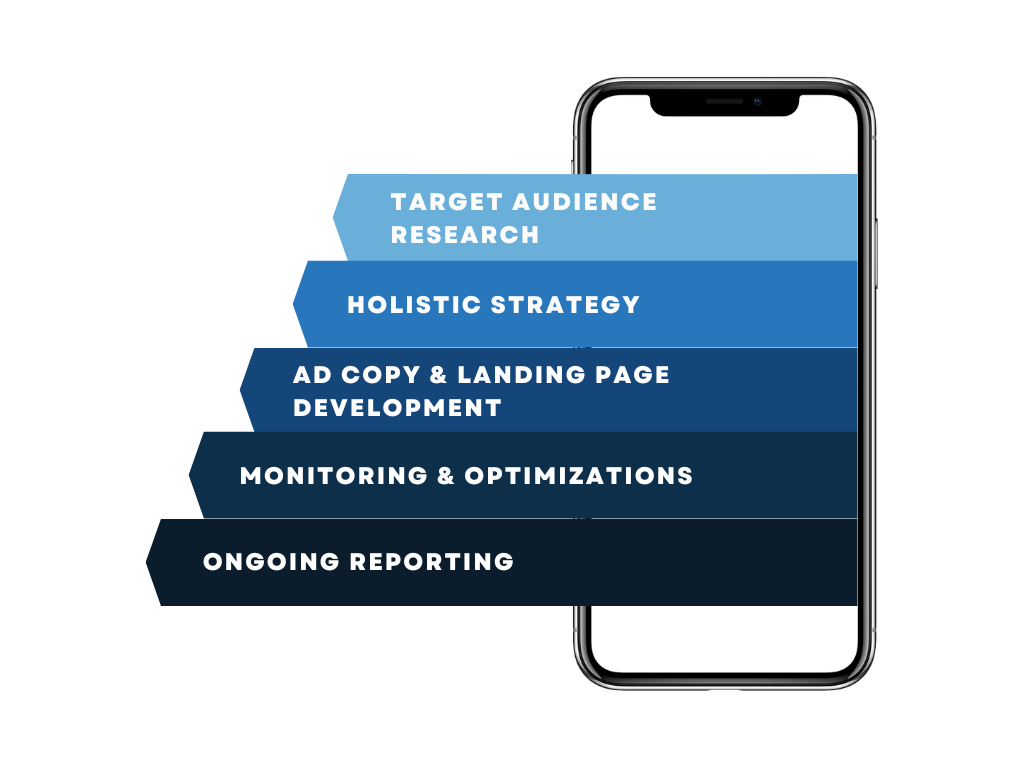 TARGET AUDIENCE RESEARCH

HOLISTIC STRATEGY

AD COPY & LANDING PAGE DEVELOPMENT

MONITORING & OPTIMIZATIONS

ONGOING REPORTING